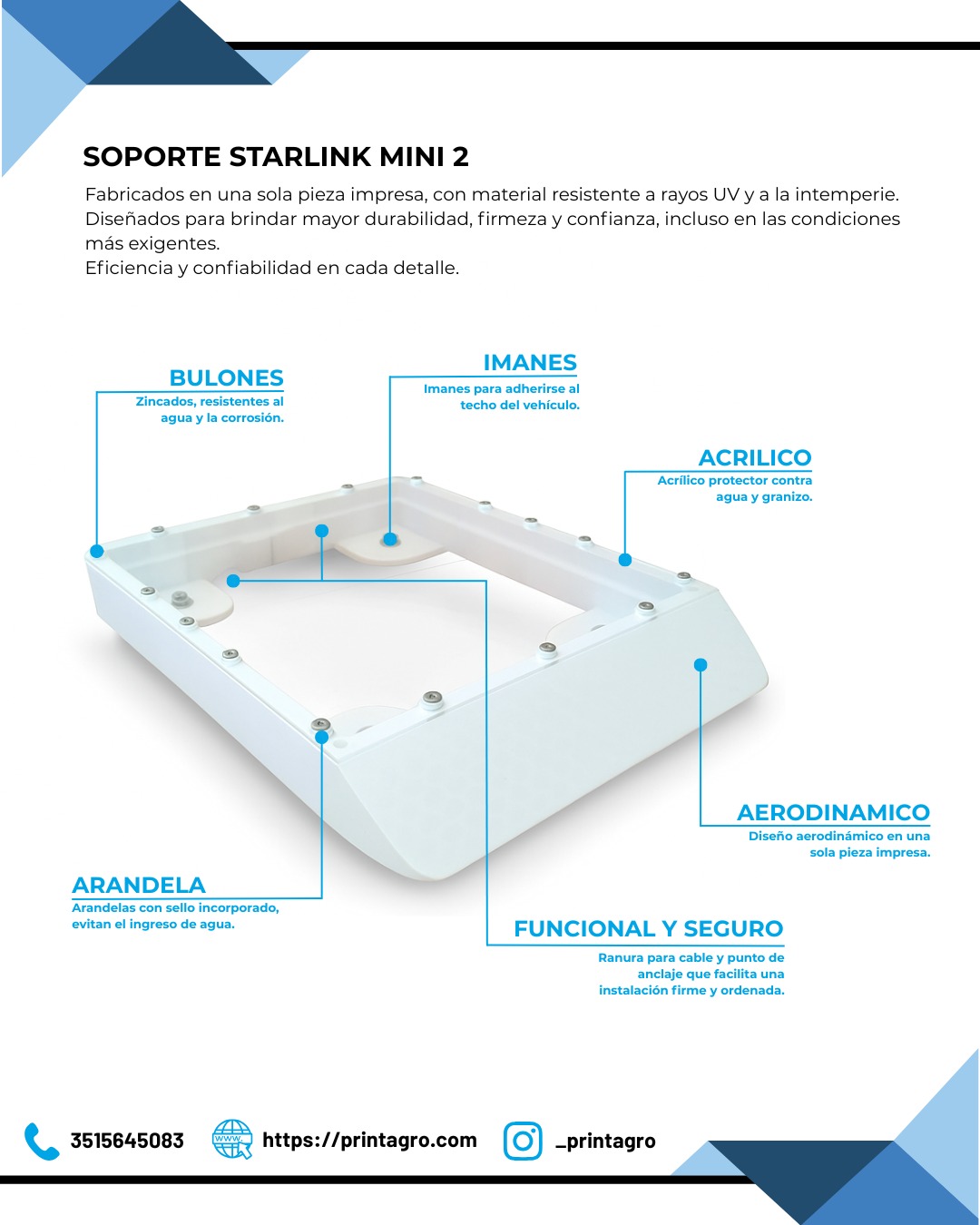 SOPORTE STARLINK MINI 2

Fabricados en una sola pieza impresa, con material resistente a rayos UV y a la intemperie. Diseñados para brindar mayor durabilidad, firmeza y confianza, incluso en las condiciones más exigentes.
Eficiencia y confiabilidad en cada detalle.

BULONES
Zincados, resistentes al agua y la corrosión.

IMANES
Imanes para adherirse al techo del vehículo.

ACRILICO
Acrílico protector contra agua y granizo.

AERODINAMICO
Diseño aerodinámico en una sola pieza impresa.

ARANDELA
Arandelas con sello incorporado, evitan el ingreso de agua.

FUNCIONAL Y SEGURO
Ranura para cable y punto de anclaje que facilita una instalación firme y ordenada.

3515645083
www.
https://printagro.com
_printagro